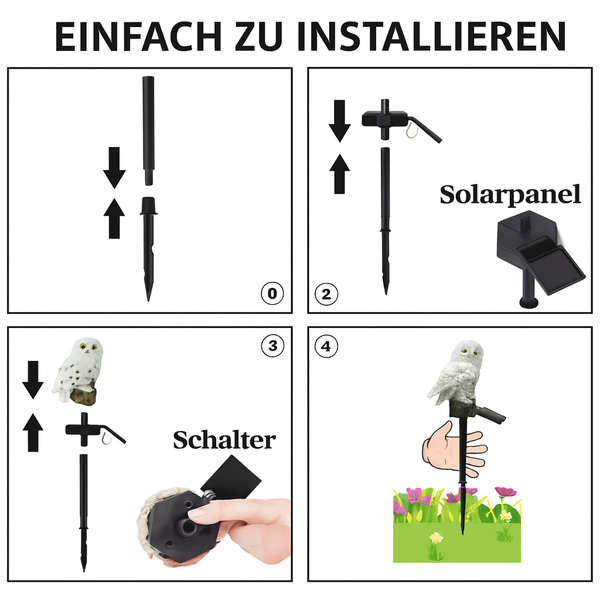 EINFACH ZU INSTALLIEREN

0

2

Solarpanel

3

Schalter

4